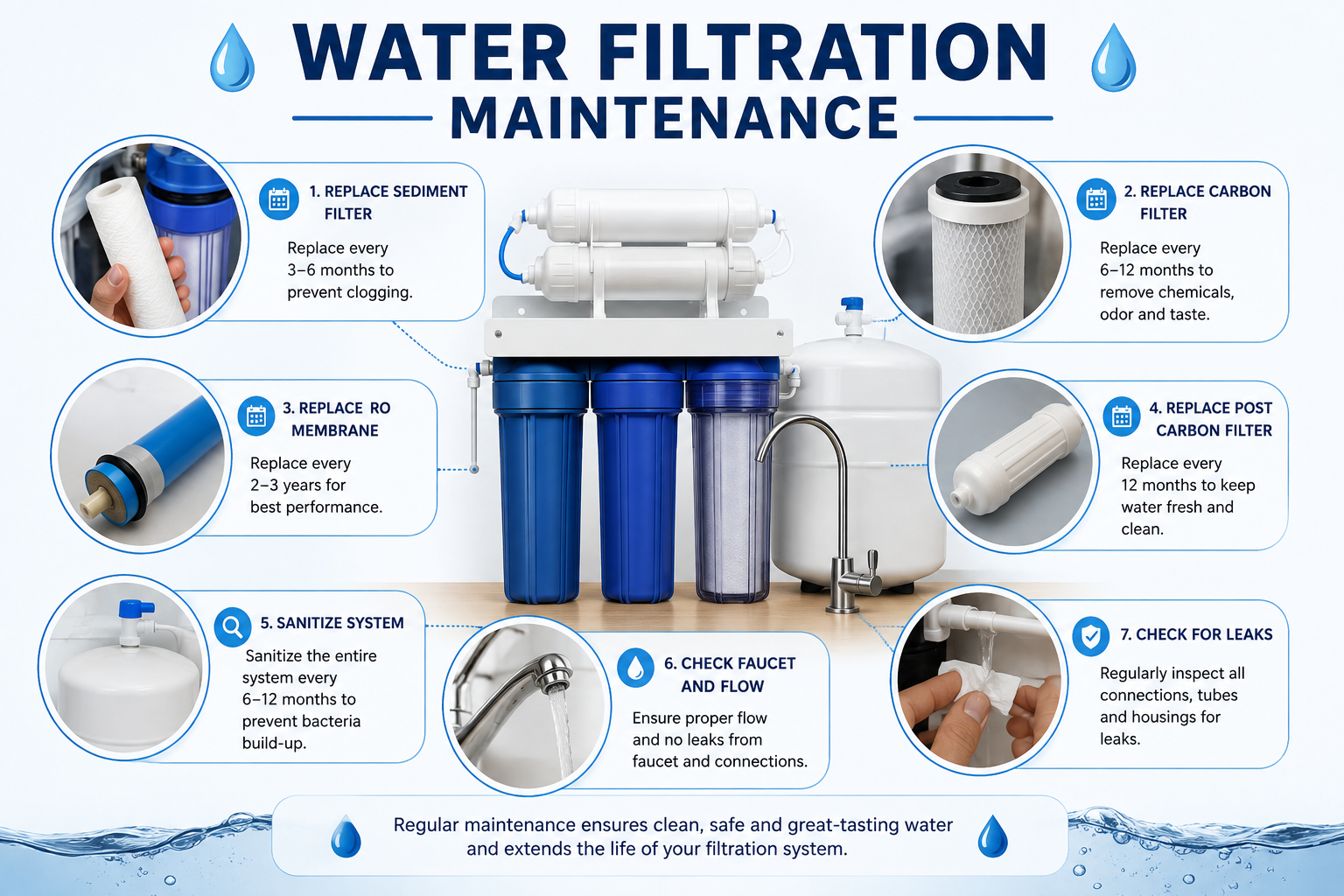 WATER FILTRATION
MAINTENANCE

1. REPLACE SEDIMENT FILTER

Replace every 3–6 months to prevent clogging.

2. REPLACE CARBON FILTER

Replace every 6–12 months to remove chemicals, odor and taste.

3. REPLACE RO MEMBRANE

Replace every 2–3 years for best performance.

4. REPLACE POST CARBON FILTER

Replace every 12 months to keep water fresh and clean.

5. SANITIZE SYSTEM

Sanitize the entire system every 6–12 months to prevent bacteria build-up.

6. CHECK FAUCET AND FLOW

Ensure proper flow and no leaks from faucet and connections.

7. CHECK FOR LEAKS

Regularly inspect all connections, tubes and housings for leaks.

Regular maintenance ensures clean, safe and great-tasting water and extends the life of your filtration system.