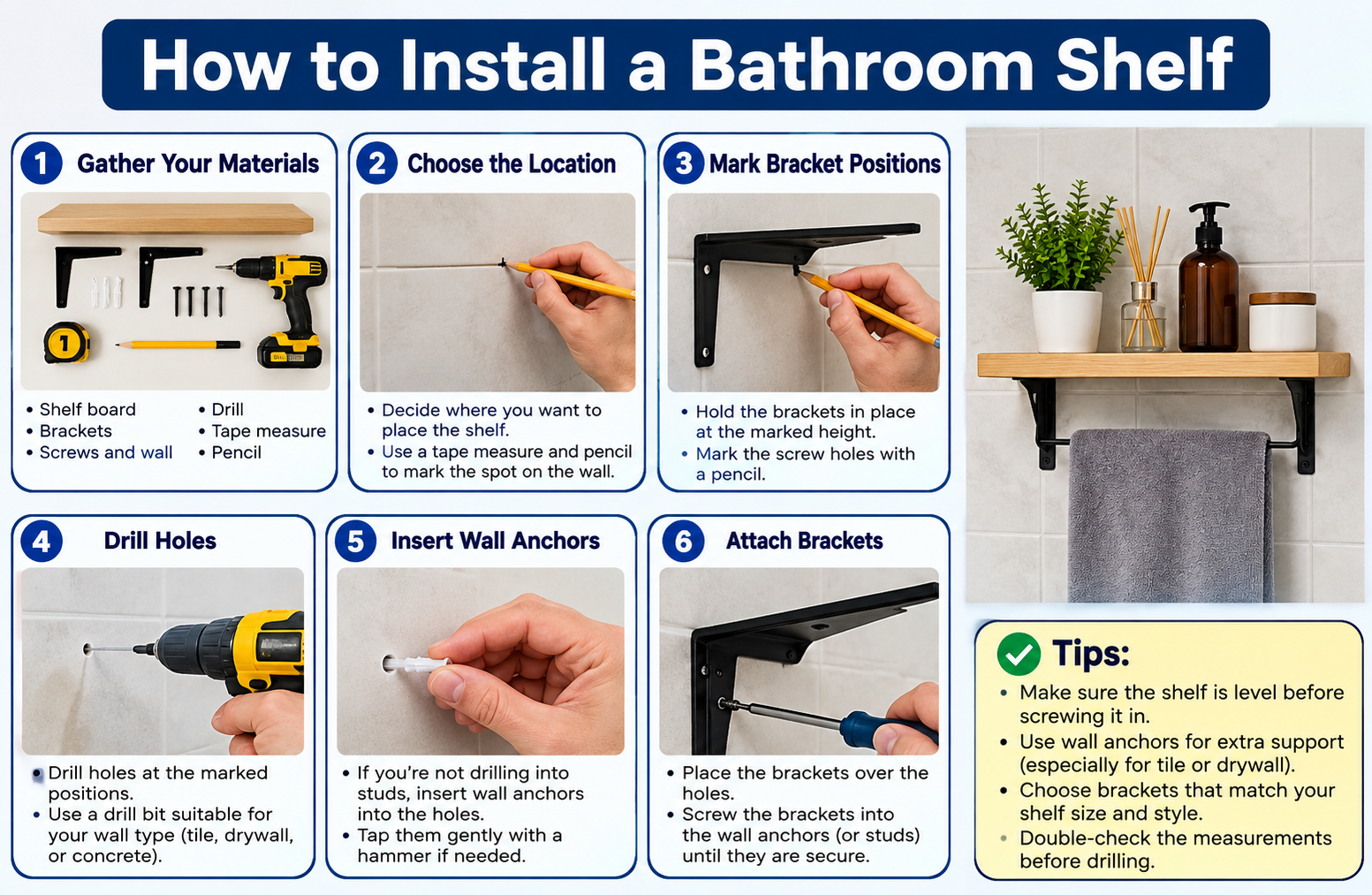 How to Install a Bathroom Shelf

1 Gather Your Materials

• Shelf board
• Brackets
• Screws and wall
• Drill
• Tape measure
• Pencil

2 Choose the Location

• Decide where you want to place the shelf.
• Use a tape measure and pencil to mark the spot on the wall.

3 Mark Bracket Positions

• Hold the brackets in place at the marked height.
• Mark the screw holes with a pencil.

4 Drill Holes

• Drill holes at the marked positions.
• Use a drill bit suitable for your wall type (tile, drywall, or concrete).

5 Insert Wall Anchors

• If you're not drilling into studs, insert wall anchors into the holes.
• Tap them gently with a hammer if needed.

6 Attach Brackets

• Place the brackets over the holes.
• Screw the brackets into the wall anchors (or studs) until they are secure.

Tips:
• Make sure the shelf is level before screwing it in.
• Use wall anchors for extra support (especially for tile or drywall).
• Choose brackets that match your shelf size and style.
• Double-check the measurements before drilling.