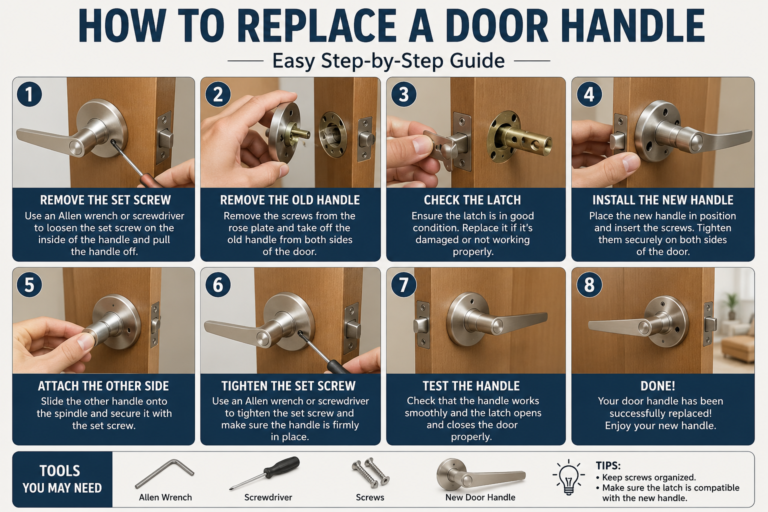 HOW TO REPLACE A DOOR HANDLE

Easy Step-by-Step Guide

1

REMOVE THE SET SCREW

Use an Allen wrench or screwdriver to loosen the set screw on the inside of the handle and pull the handle off.

2

REMOVE THE OLD HANDLE

Remove the screws from the rose plate and take off the old handle from both sides of the door.

3

CHECK THE LATCH

Ensure the latch is in good condition. Replace it if it's damaged or not working properly.

4

INSTALL THE NEW HANDLE

Place the new handle in position and insert the screws. Tighten them securely on both sides of the door.

5

ATTACH THE OTHER SIDE

Slide the other handle onto the spindle and secure it with the set screw.

6

TIGHTEN THE SET SCREW

Use an Allen wrench or screwdriver to tighten the set screw and make sure the handle is firmly in place.

7

TEST THE HANDLE

Check that the handle works smoothly and the latch opens and closes the door properly.

8

DONE!

Your door handle has been successfully replaced! Enjoy your new handle.

TOOLS YOU MAY NEED

Allen Wrench

Screwdriver

Screws

New Door Handle

TIPS:
• Keep screws organized.
• Make sure the latch is compatible with the new handle.