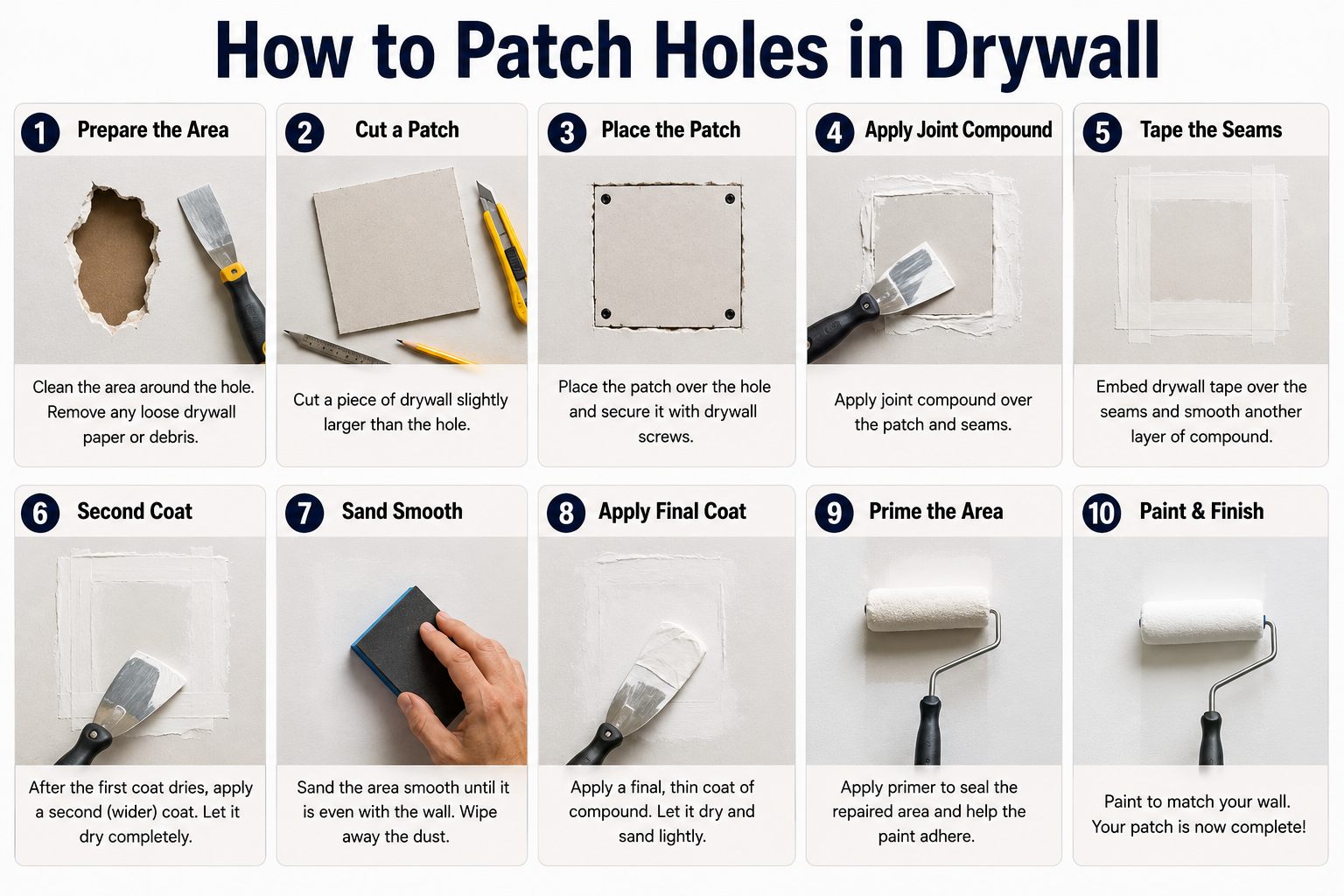 How to Patch Holes in Drywall

1 Prepare the Area

Clean the area around the hole. Remove any loose drywall paper or debris.

2 Cut a Patch

Cut a piece of drywall slightly larger than the hole.

3 Place the Patch

Place the patch over the hole and secure it with drywall screws.

4 Apply Joint Compound

Apply joint compound over the patch and seams.

5 Tape the Seams

Embed drywall tape over the seams and smooth another layer of compound.

6 Second Coat

After the first coat dries, apply a second (wider) coat. Let it dry completely.

7 Sand Smooth

Sand the area smooth until it is even with the wall. Wipe away the dust.

8 Apply Final Coat

Apply a final, thin coat of compound. Let it dry and sand lightly.

9 Prime the Area

Apply primer to seal the repaired area and help the paint adhere.

10 Paint & Finish

Paint to match your wall. Your patch is now complete!